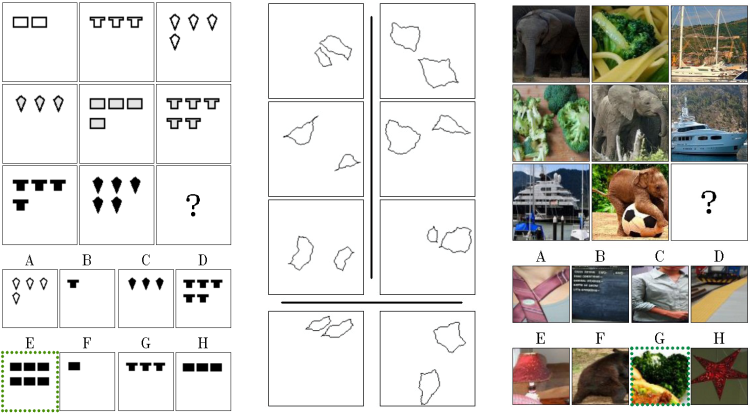 ?

A B C D

E F G H

?

A B C D

E F G H